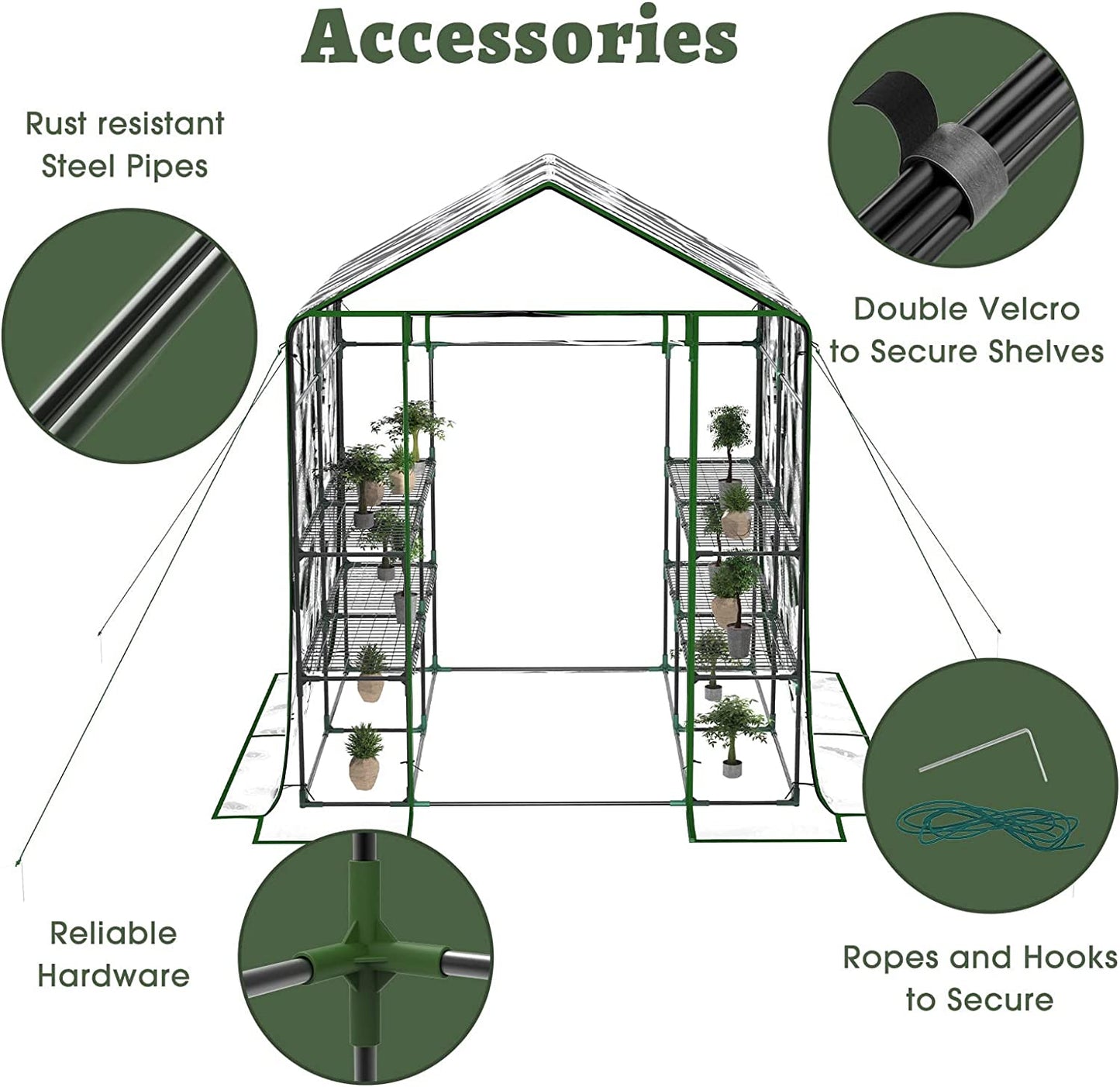 Accessories

Rust resistant Steel Pipes

Double Velcro to Secure Shelves

Reliable Hardware

Ropes and Hooks to Secure