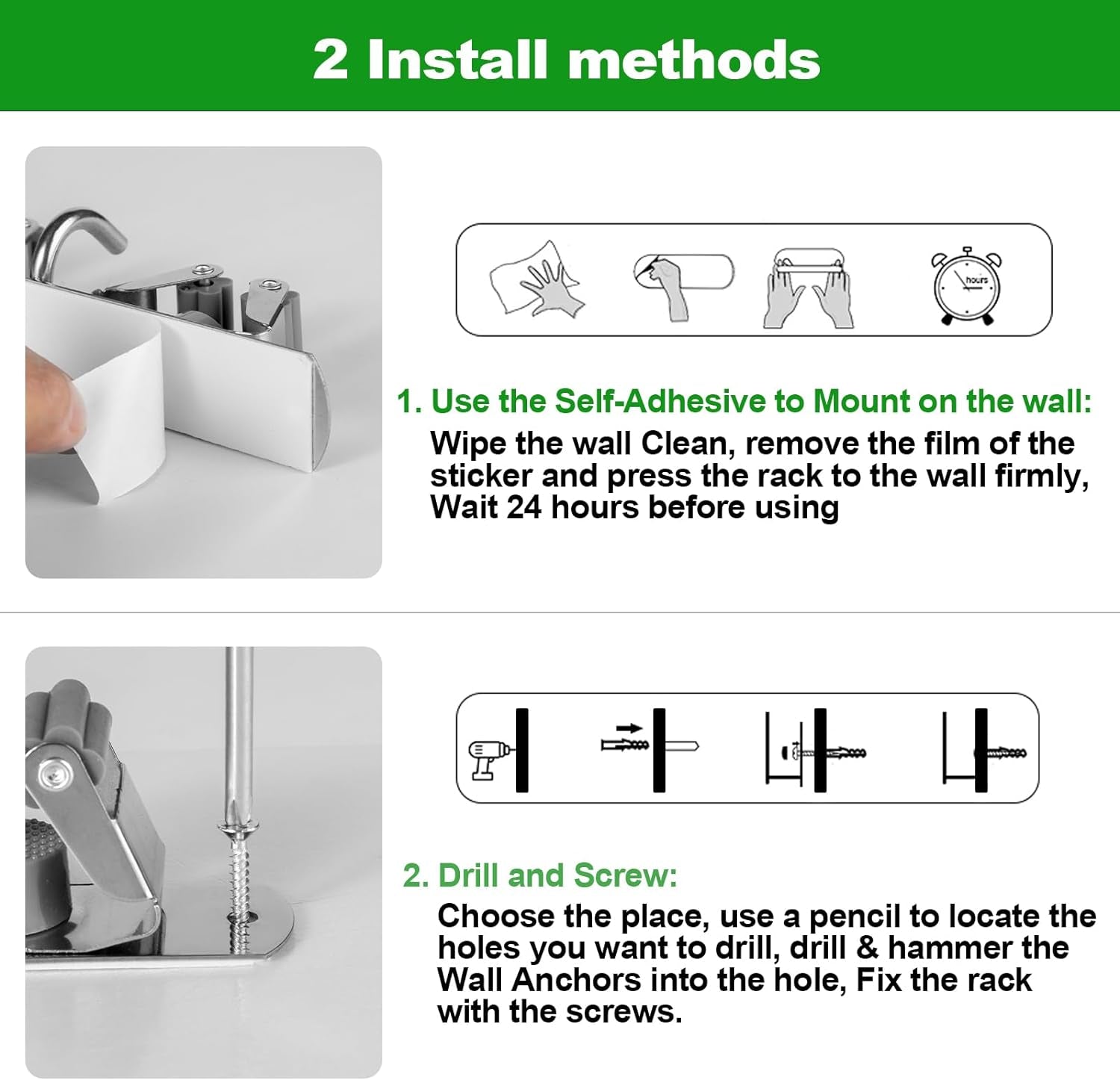 2 Install methods

hours

1. Use the Self-Adhesive to Mount on the wall:
Wipe the wall Clean, remove the film of the sticker and press the rack to the wall firmly, Wait 24 hours before using

2. Drill and Screw:
Choose the place, use a pencil to locate the holes you want to drill, drill & hammer the Wall Anchors into the hole, Fix the rack with the screws.