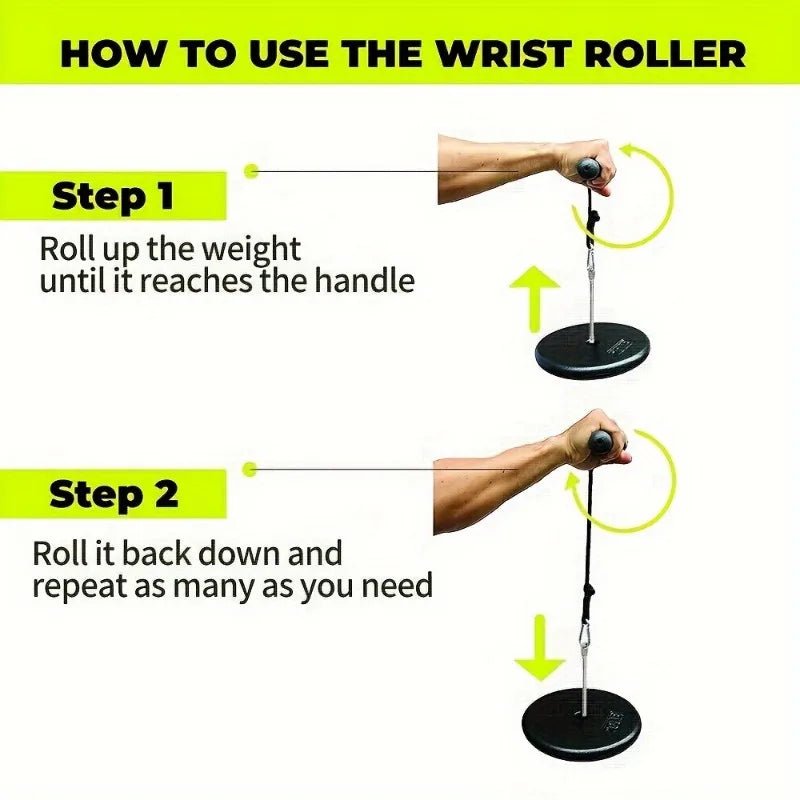 HOW TO USE THE WRIST ROLLER

Step 1

Roll up the weight until it reaches the handle

Step 2

Roll it back down and repeat as many as you need